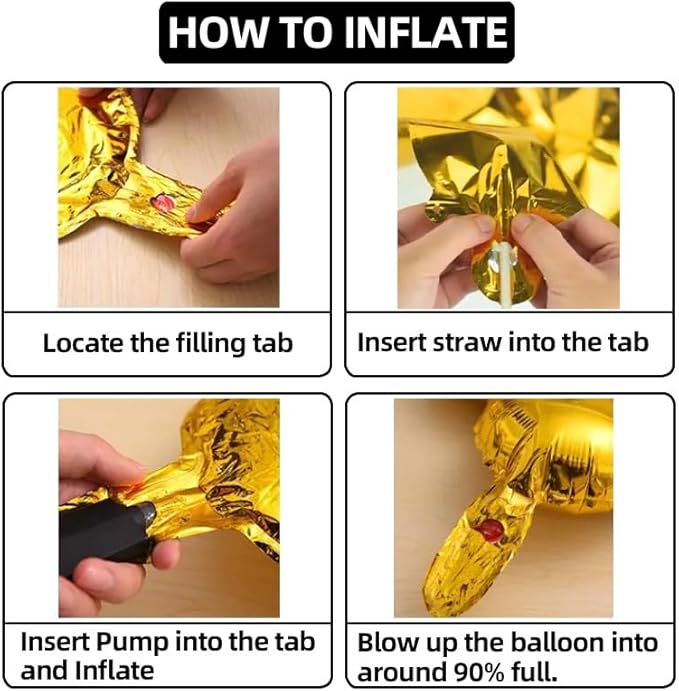 HOW TO INFLATE

Locate the filling tab

Insert straw into the tab

Insert Pump into the tab and Inflate

Blow up the balloon into around 90% full.